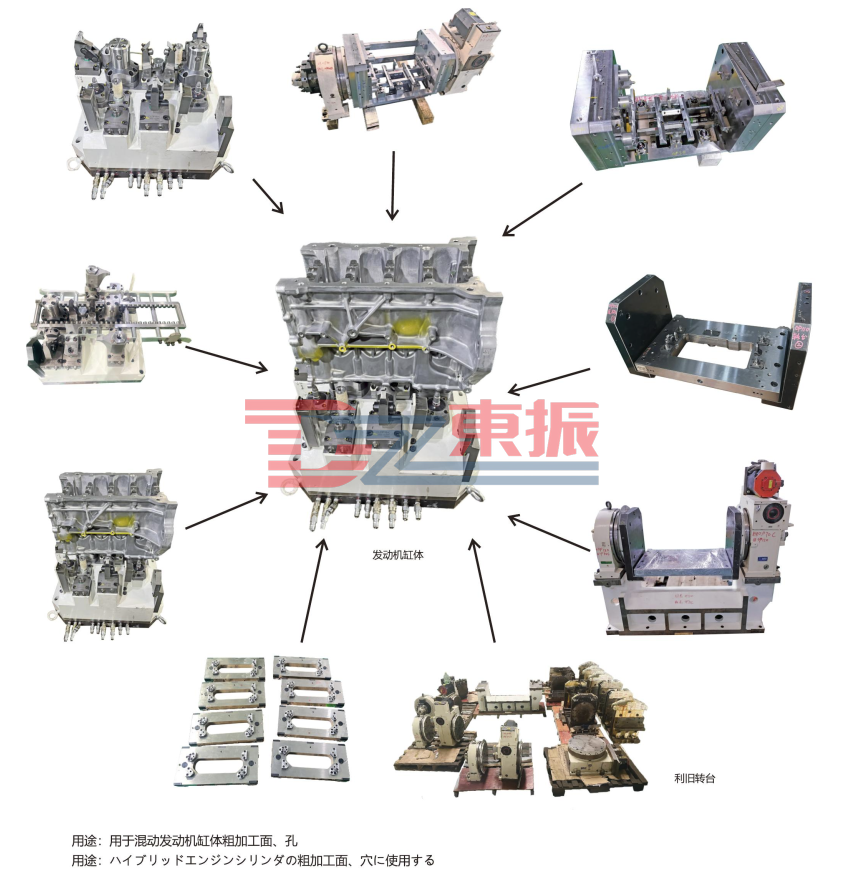 東振

发动机缸体

利旧转台

用途：用于混动发动机缸体粗加工面、孔
用途：ハイブリッドエンジンシリンダの粗加工面、穴に使用する